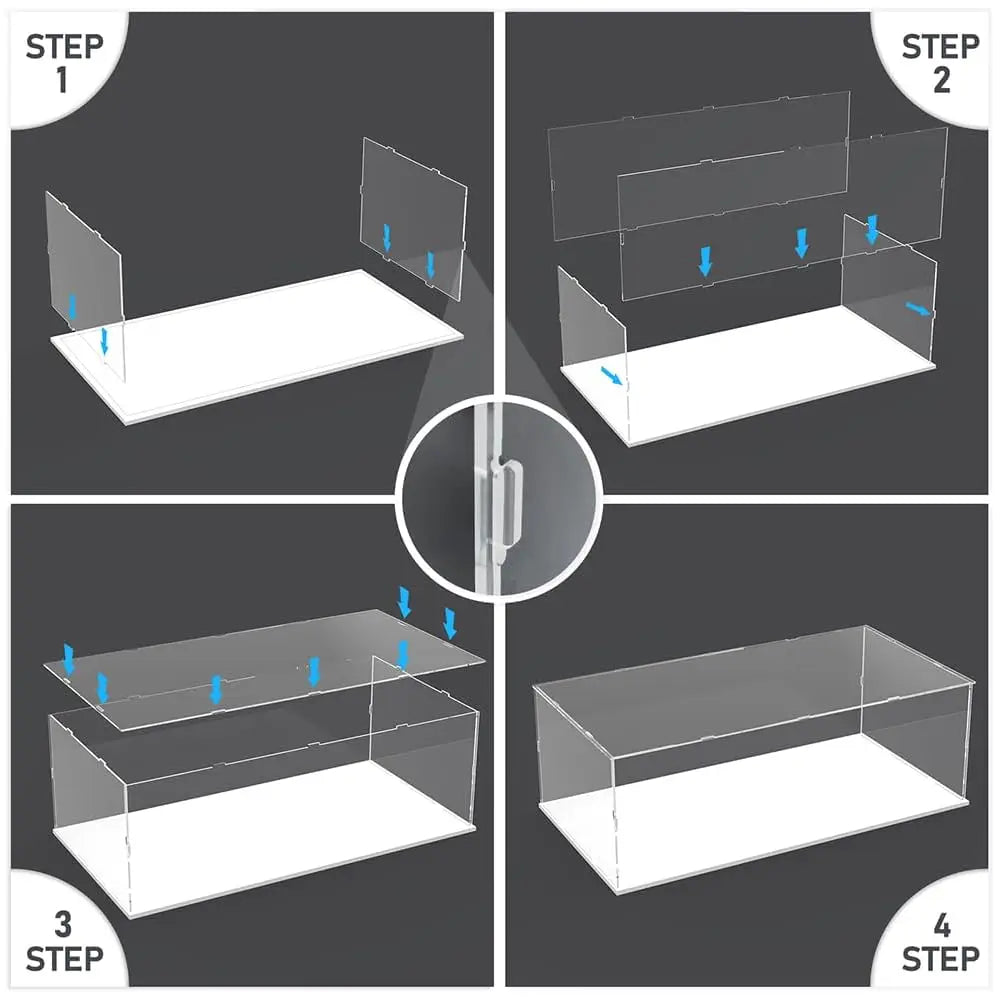 STEP 1

STEP 2

3 STEP

4 STEP