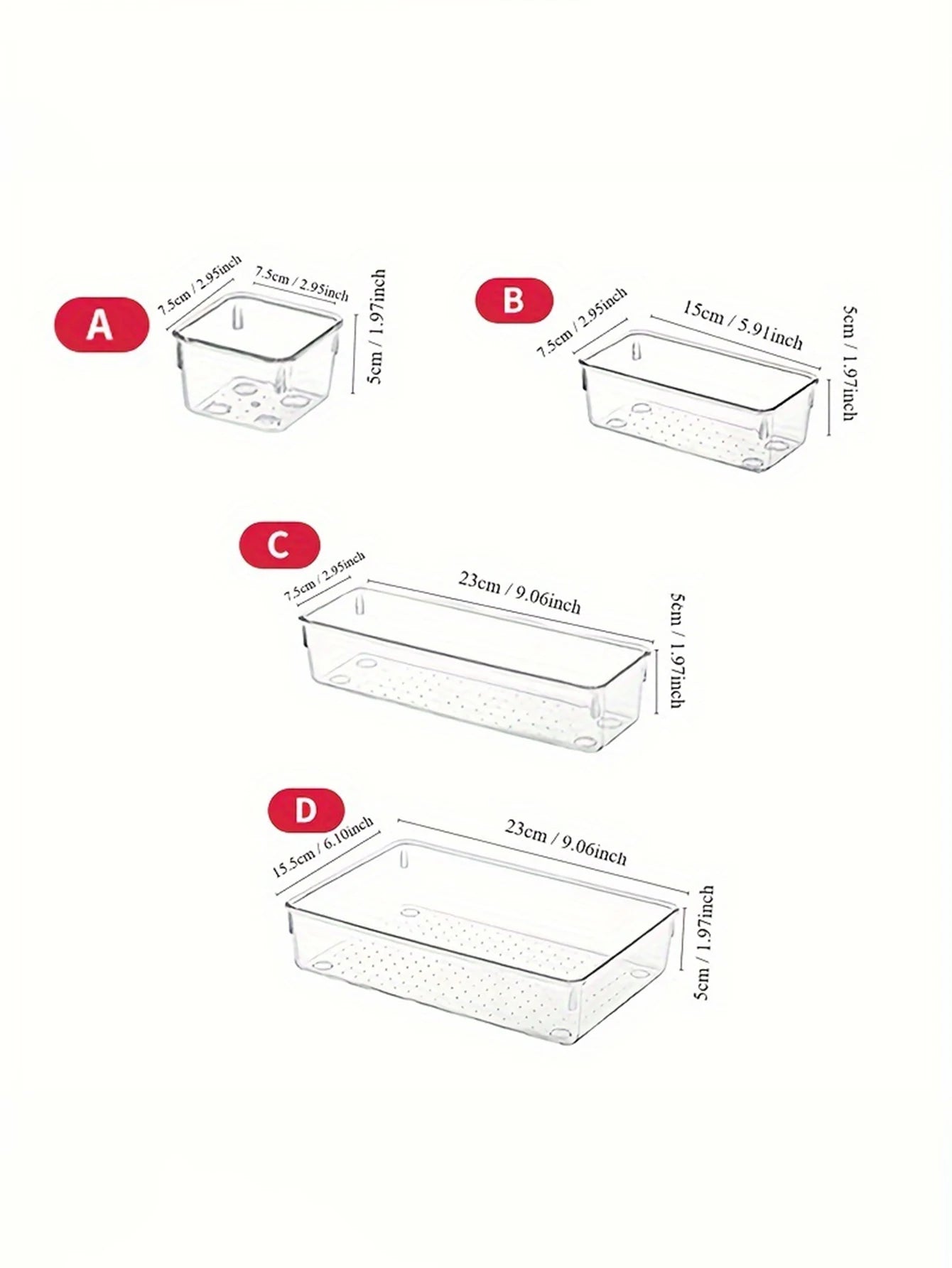 A

7.5cm / 2.95inch

7.5cm / 2.95inch

5cm / 1.97inch

B

7.5cm / 2.95inch

15cm / 5.91inch

5cm / 1.97inch

C

7.5cm / 2.95inch

23cm / 9.06inch

5cm / 1.97inch

D

15.5cm / 6.10inch

23cm / 9.06inch

5cm / 1.97inch