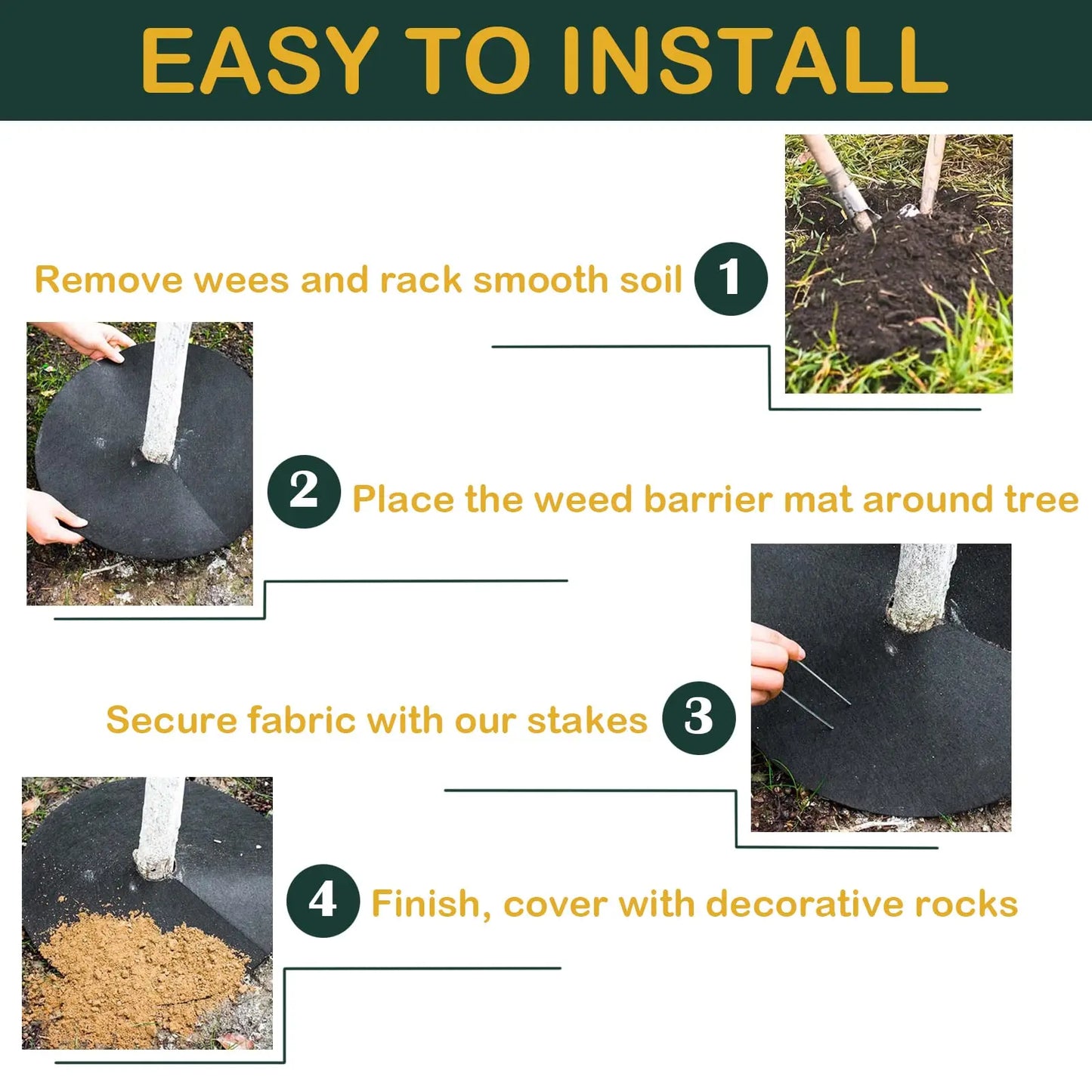 EASY TO INSTALL

Remove wees and rack smooth soil 1

2 Place the weed barrier mat around tree

Secure fabric with our stakes 3

4 Finish, cover with decorative rocks